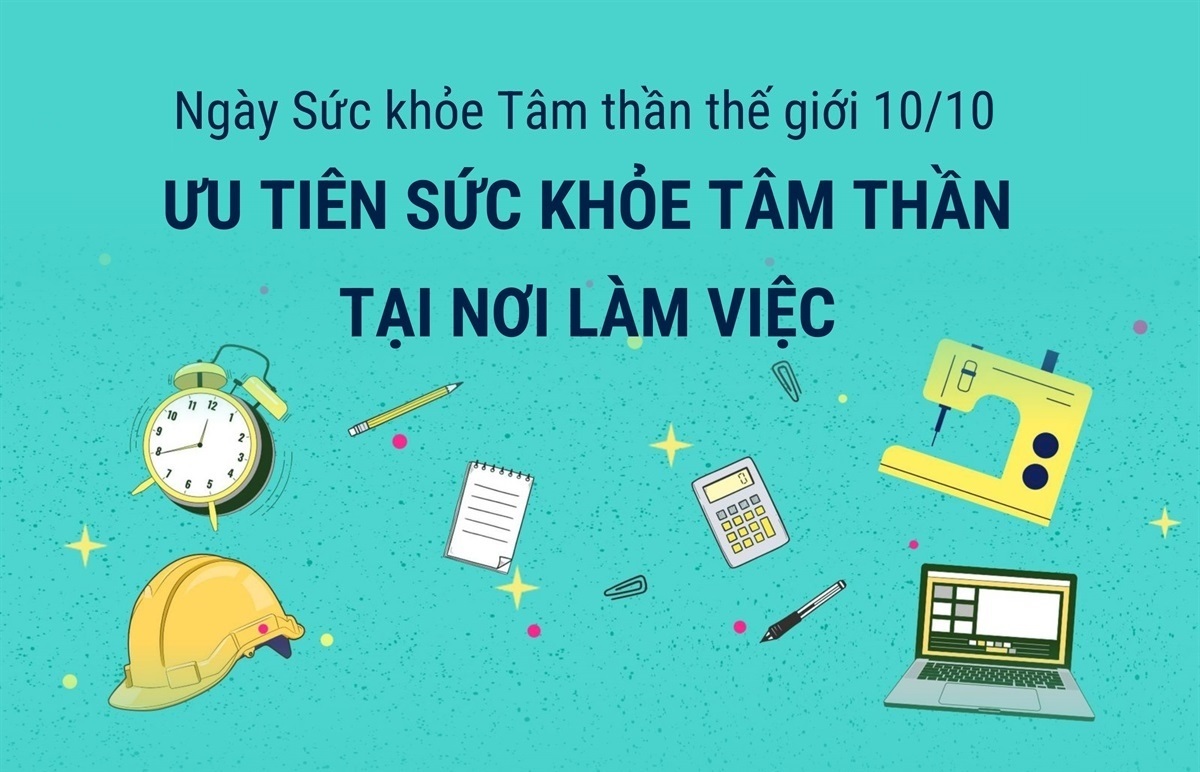 Ngày Sức khỏe Tâm thần thế giới 10/10

ƯU TIÊN SỨC KHỎE TÂM THẦN TẠI NƠI LÀM VIỆC

12
1
2
3
4
5
6
7
8
9
10
11